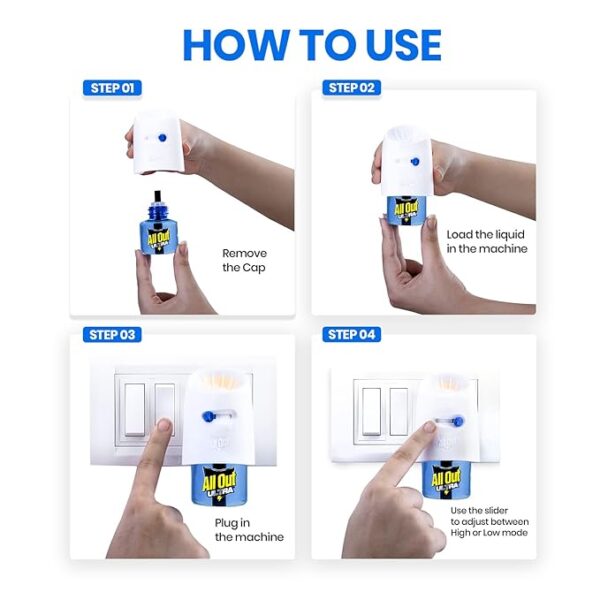 HOW TO USE

STEP 01

All Out ULTRA

Remove the Cap

STEP 02

All Out ULTRA

Load the liquid in the machine

STEP 03

All Out ULTRA

Plug in the machine

STEP 04

All Out ULTRA

Use the slider to adjust between High or Low mode